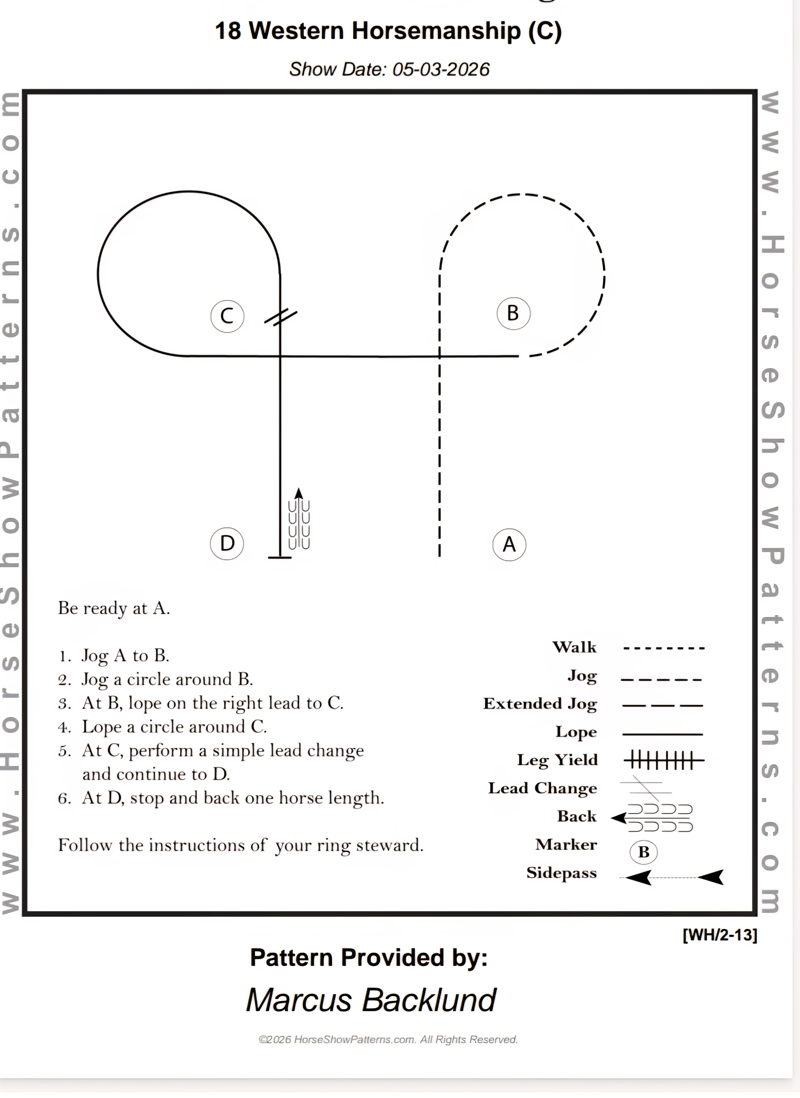 18 Western Horsemanship (C)

Show Date: 05-03-2026

www.HorseShowPatterns.com

www.HorseShowPatterns.com

C

B

D

A

Be ready at A.

1. Jog A to B.
2. Jog a circle around B.
3. At B, lope on the right lead to C.
4. Lope a circle around C.
5. At C, perform a simple lead change and continue to D.
6. At D, stop and back one horse length.

Follow the instructions of your ring steward.

Walk
Jog
Extended Jog
Lope
Leg Yield
Lead Change
Back
Marker B
Sidepass

[WH/2-13]

Pattern Provided by:

Marcus Backlund

©2026 HorseShowPatterns.com. All Rights Reserved.