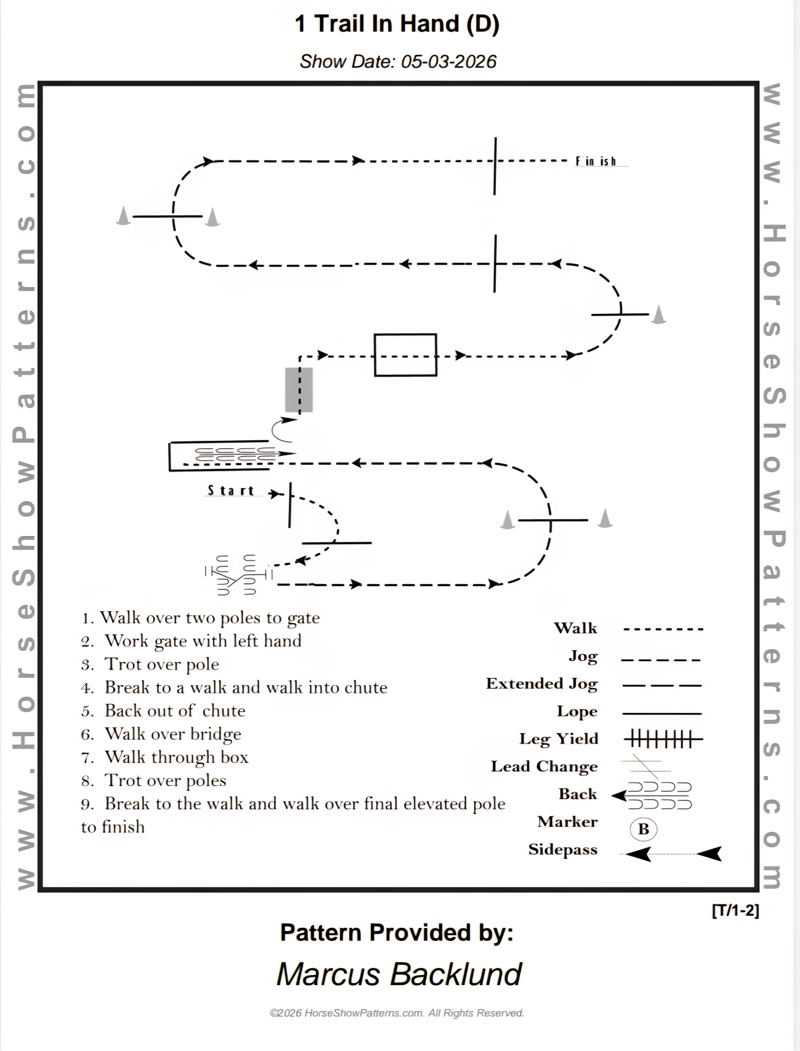 1 Trail In Hand (D)

Show Date: 05-03-2026

www.HorseShowPatterns.com

www.HorseShowPatterns.com

Finish

Start

1. Walk over two poles to gate
2. Work gate with left hand
3. Trot over pole
4. Break to a walk and walk into chute
5. Back out of chute
6. Walk over bridge
7. Walk through box
8. Trot over poles
9. Break to the walk and walk over final elevated pole to finish

Walk
Jog
Extended Jog
Lope
Leg Yield
Lead Change
Back
Marker B
Sidepass

[T/1-2]

Pattern Provided by:

Marcus Backlund

©2026 HorseShowPatterns.com. All Rights Reserved.