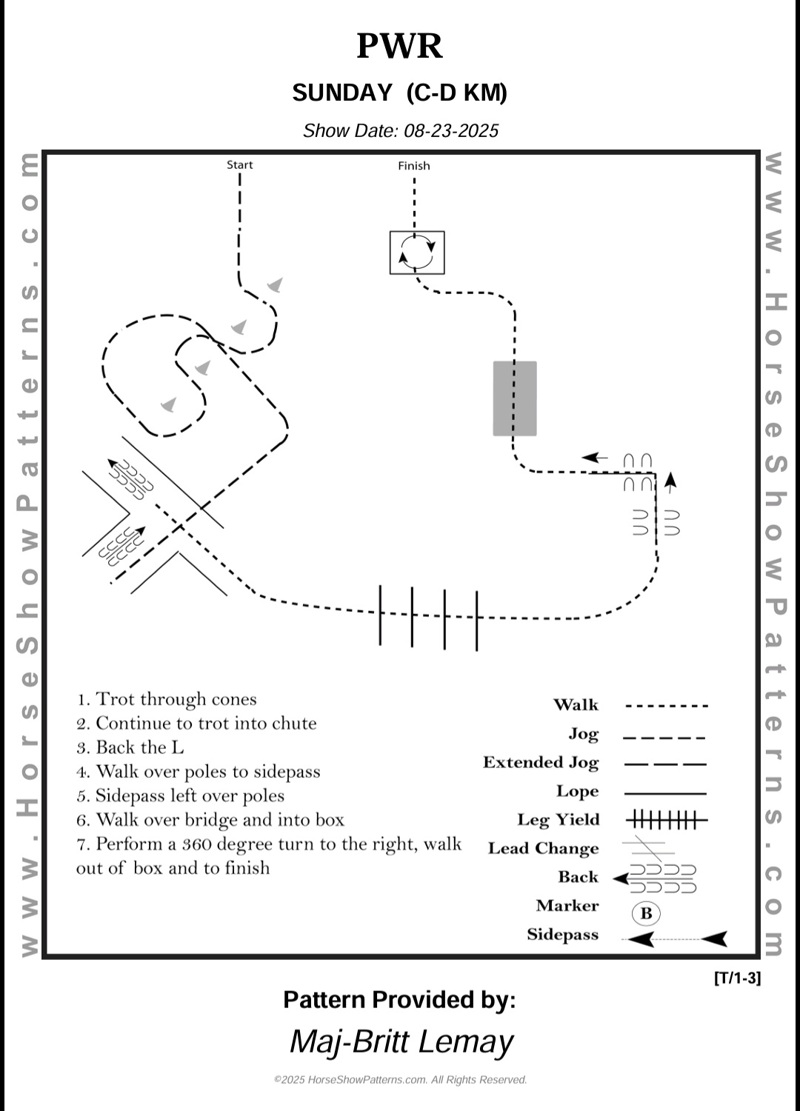 PWR

SUNDAY (C-D KM)

Show Date: 08-23-2025

www.HorseShowPatterns.com

www.HorseShowPatterns.com

Start

Finish

1. Trot through cones
2. Continue to trot into chute
3. Back the L
4. Walk over poles to sidepass
5. Sidepass left over poles
6. Walk over bridge and into box
7. Perform a 360 degree turn to the right, walk out of box and to finish

Walk

Jog

Extended Jog

Lope

Leg Yield

Lead Change

Back

Marker

B

Sidepass

[T/1-3]

Pattern Provided by:

Maj-Britt Lemay

©2025 HorseShowPatterns.com. All Rights Reserved.